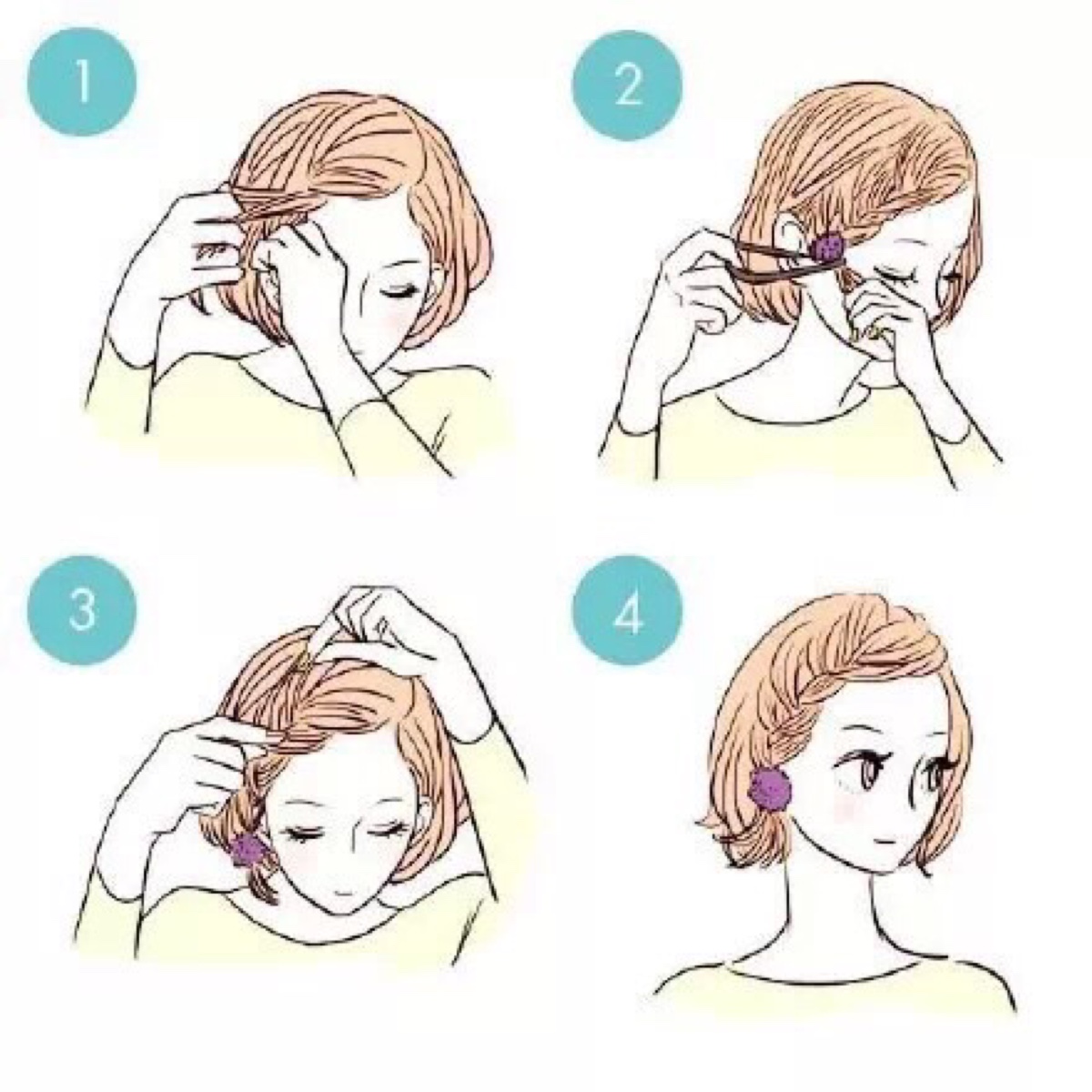 1

2

3

4